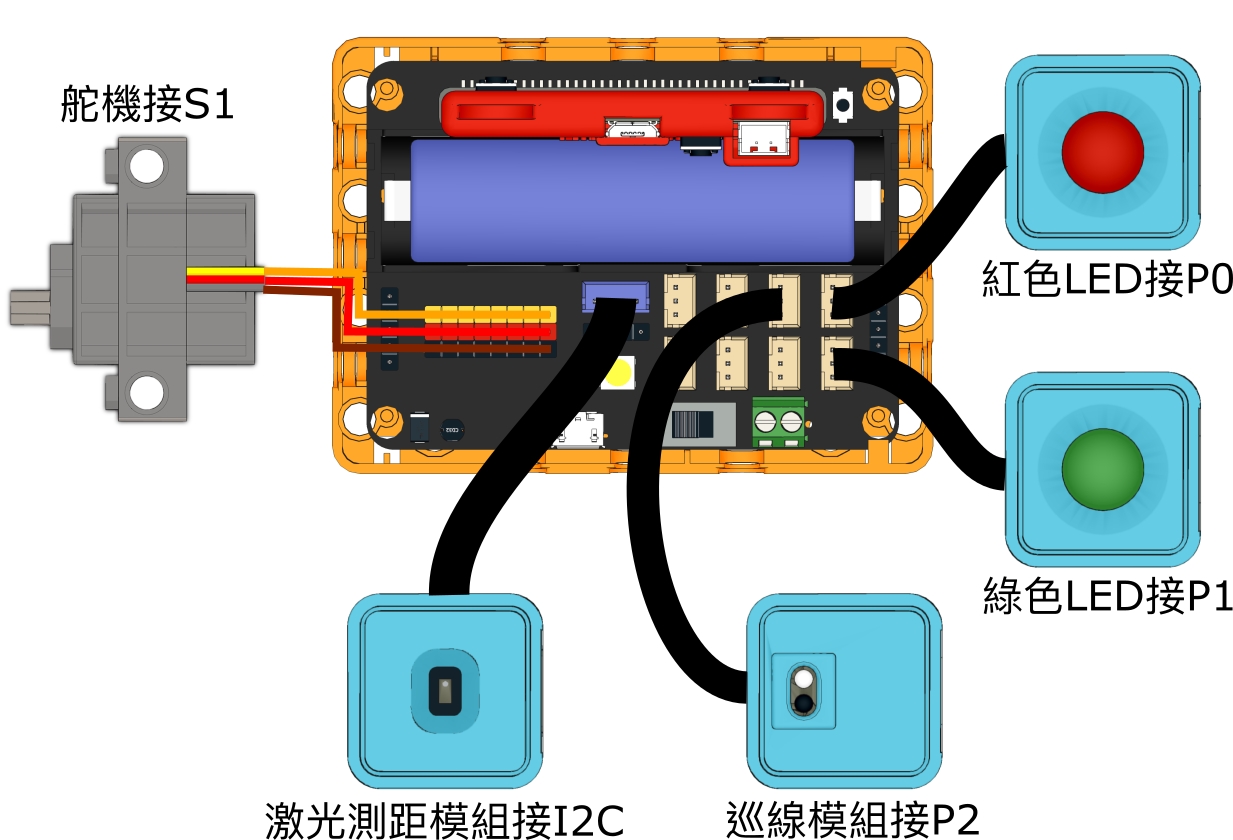 舵機接S1

紅色LED接P0

綠色LED接P1

激光測距模組接I2C

巡線模組接P2