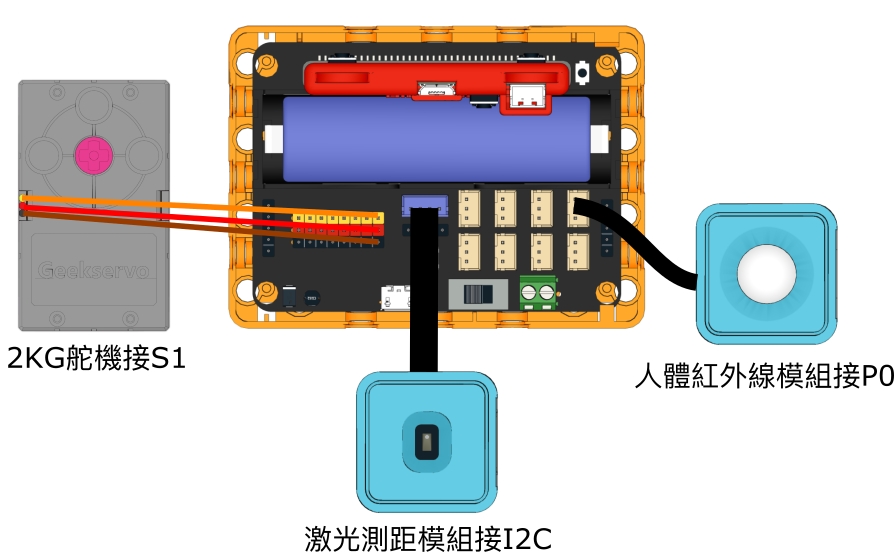 Geekservo

2KG舵機接S1

人體紅外線模組接P0

激光測距模組接I2C